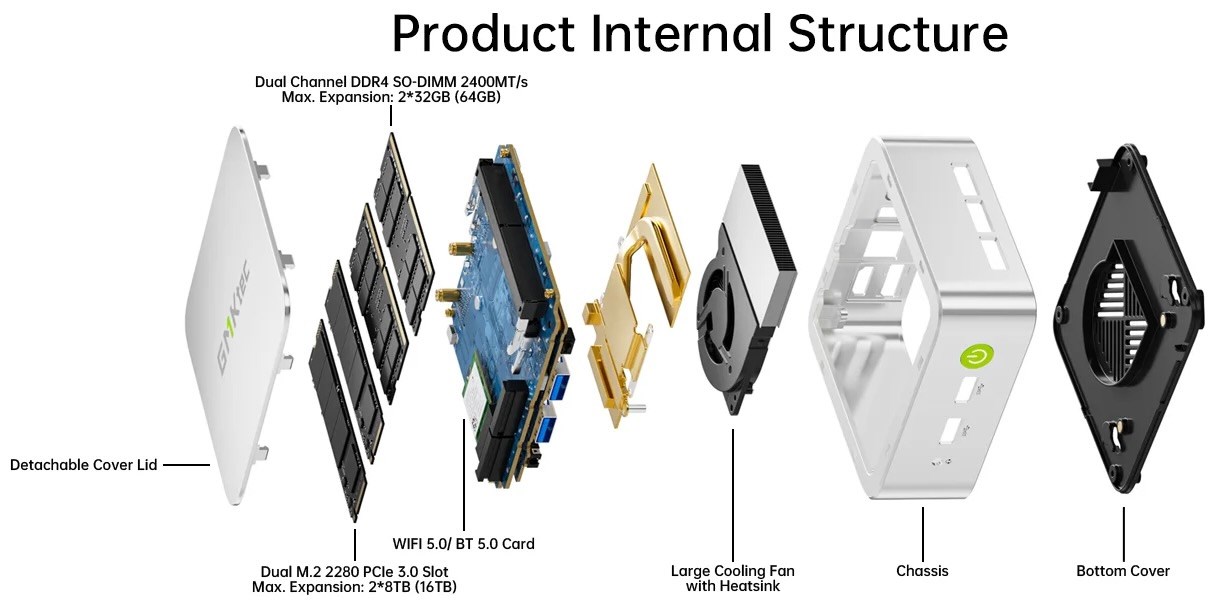 Product Internal Structure

Dual Channel DDR4 SO-DIMM 2400MT/s
Max. Expansion: 2*32GB (64GB)

GMKtec

Detachable Cover Lid

Dual M.2 2280 PCIe 3.0 Slot
Max. Expansion: 2*8TB (16TB)

WIFI 5.0/ BT 5.0 Card

Large Cooling Fan
with Heatsink

Chassis

Bottom Cover