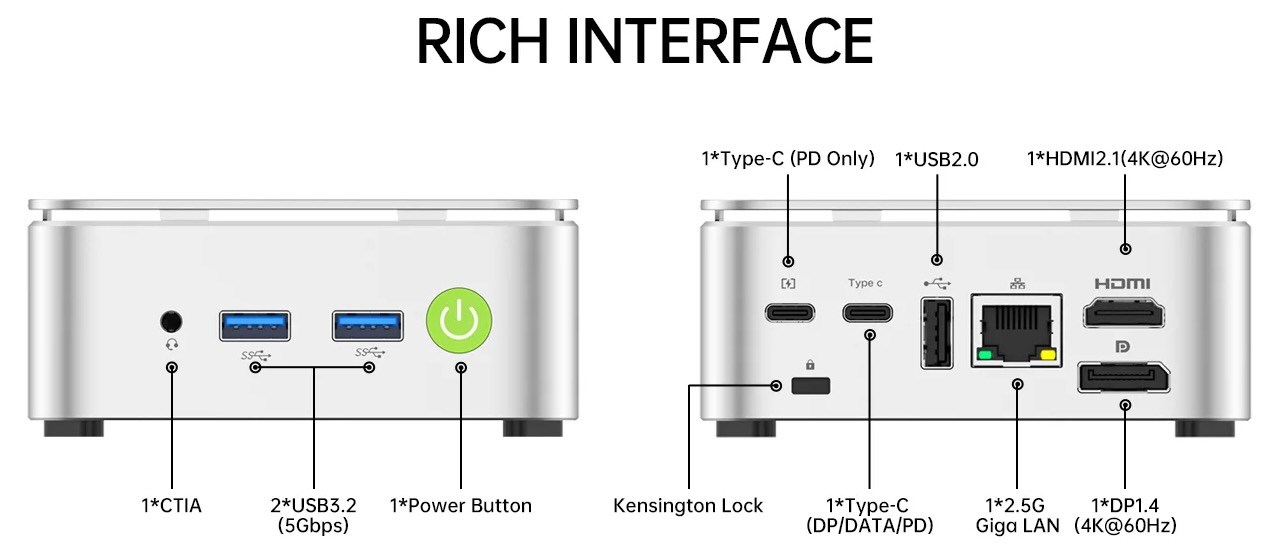 RICH INTERFACE

1*Type-C (PD Only)

1*USB2.0

1*HDMI2.1(4K@60Hz)

SS

SS

Type c

HDMI

1*CTIA

2*USB3.2 (5Gbps)

1*Power Button

Kensington Lock

1*Type-C (DP/DATA/PD)

1*2.5G Giga LAN

1*DP1.4 (4K@60Hz)