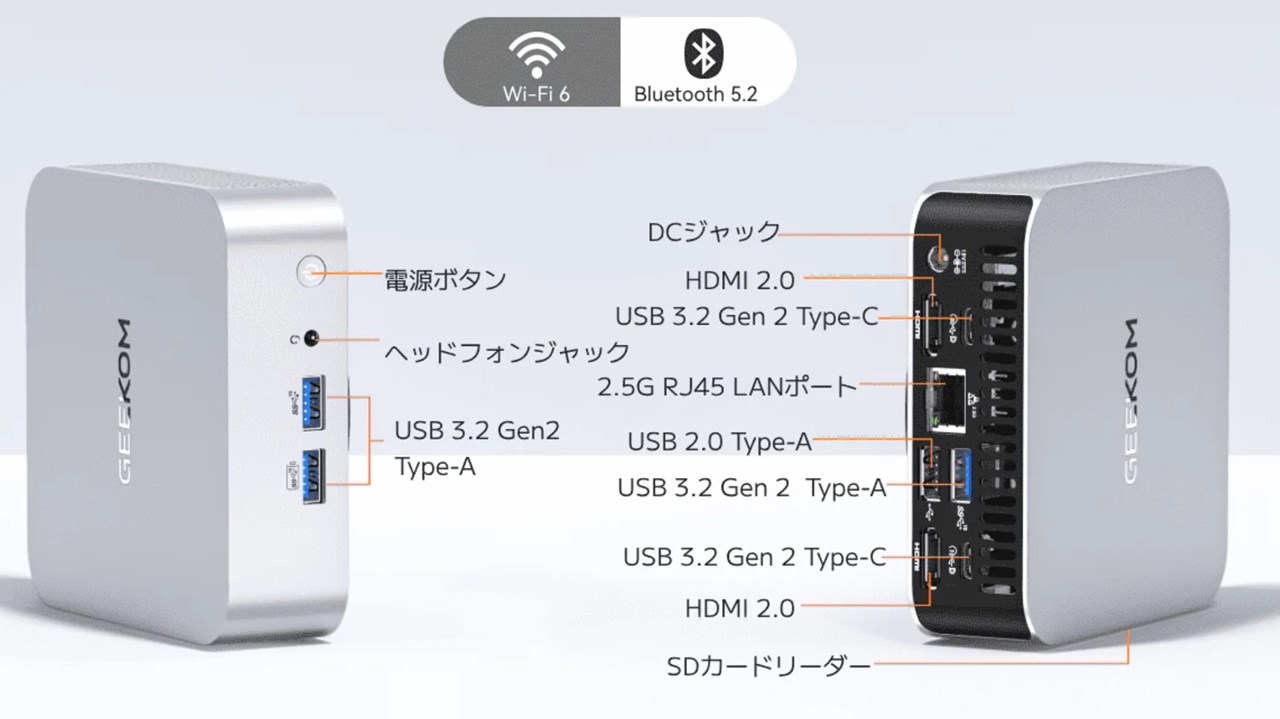 Wi-Fi 6
Bluetooth 5.2

GEEKOM
電源ボタン
ヘッドフォンジャック
USB 3.2 Gen2 Type-A

DCジャック
HDMI 2.0
USB 3.2 Gen 2 Type-C
2.5G RJ45 LANポート
USB 2.0 Type-A
USB 3.2 Gen 2 Type-A
USB 3.2 Gen 2 Type-C
HDMI 2.0
SDカードリーダー
GEEKOM