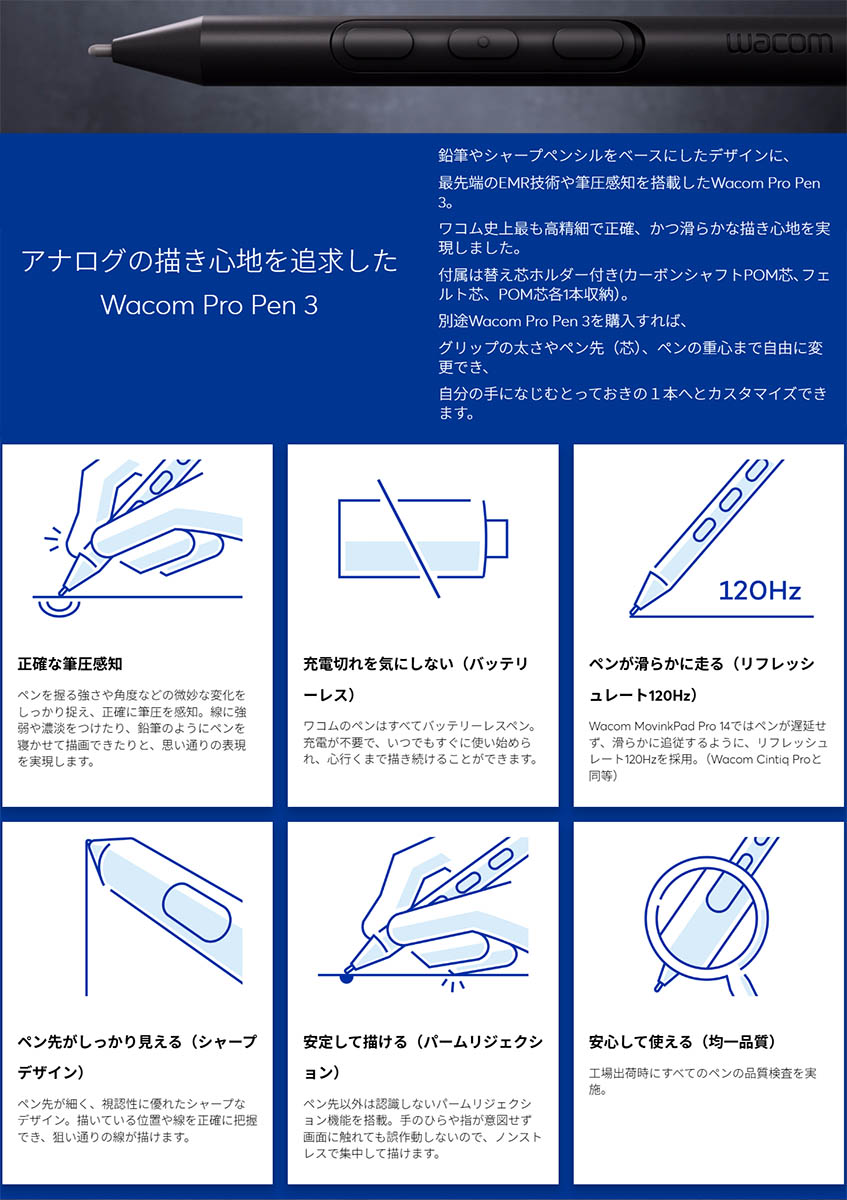 wacom

アナログの描き心地を追求した
Wacom Pro Pen 3

鉛筆やシャープペンシルをベースにしたデザインに、
最先端のEMR技術や筆圧感知を搭載したWacom Pro Pen 3。
ワコム史上最も高精細で正確、かつ滑らかな描き心地を実現しました。
付属は替え芯ホルダー付き(カーボンシャフトPOM芯、フェルト芯、POM芯各1本収納)。
別途Wacom Pro Pen 3を購入すれば、
グリップの太さやペン先（芯）、ペンの重心まで自由に変更でき、
自分の手になじむとっておきの１本へとカスタマイズできます。

正確な筆圧感知

ペンを握る強さや角度などの微妙な変化をしっかり捉え、正確に筆圧を感知。線に強弱や濃淡をつけたり、鉛筆のようにペンを寝かせて描画できたりと、思い通りの表現を実現します。

充電切れを気にしない（バッテリーレス）

ワコムのペンはすべてバッテリーレスペン。充電が不要で、いつでもすぐに使い始められ、心行くまで描き続けることができます。

120Hz

ペンが滑らかに走る（リフレッシュレート120Hz）

Wacom MovinkPad Pro 14ではペンが遅延せず、滑らかに追従するように、リフレッシュレート120Hzを採用。（Wacom Cintiq Proと同等）

ペン先がしっかり見える（シャープデザイン）

ペン先が細く、視認性に優れたシャープなデザイン。描いている位置や線を正確に把握でき、狙い通りの線が描けます。

安定して描ける（パームリジェクション）

ペン先以外は認識しないパームリジェクション機能を搭載。手のひらや指が意図せず画面に触れても誤作動しないので、ノンストレスで集中して描けます。

安心して使える（均一品質）

工場出荷時にすべてのペンの品質検査を実施。