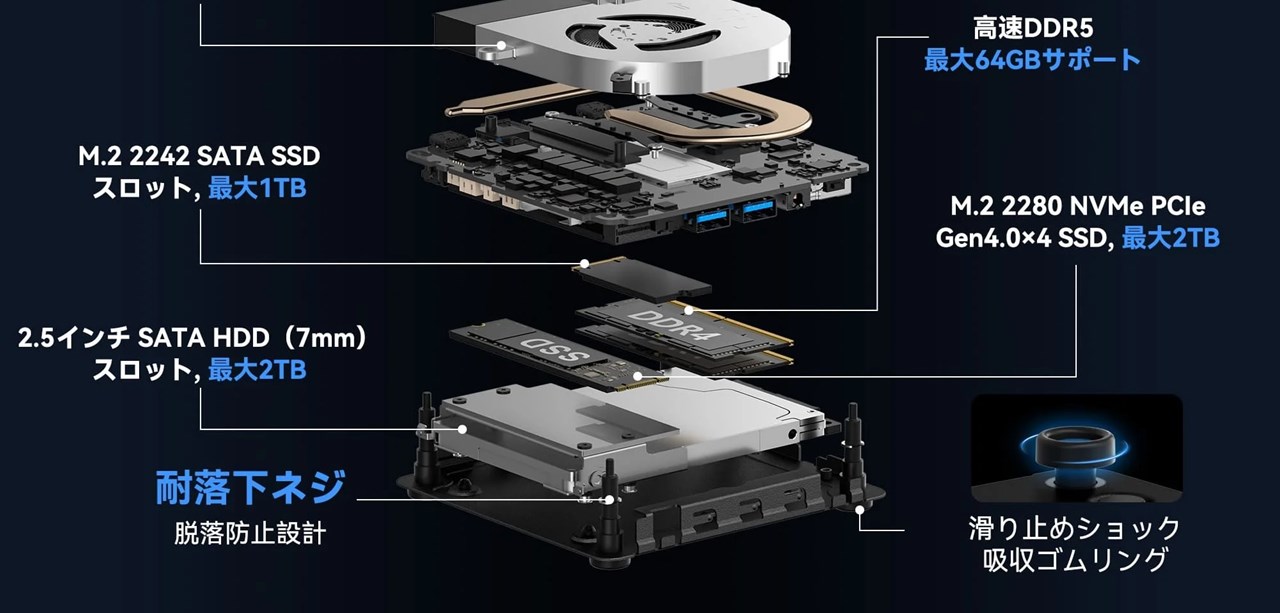 高速DDR5
最大64GBサポート

M.2 2242 SATA SSD
スロット, 最大1TB

M.2 2280 NVMe PCIe
Gen4.0×4 SSD, 最大2TB

DDR4

SSD

2.5インチ SATA HDD（7mm）
スロット, 最大2TB

耐落下ネジ
脱落防止設計

滑り止めショック
吸収ゴムリング